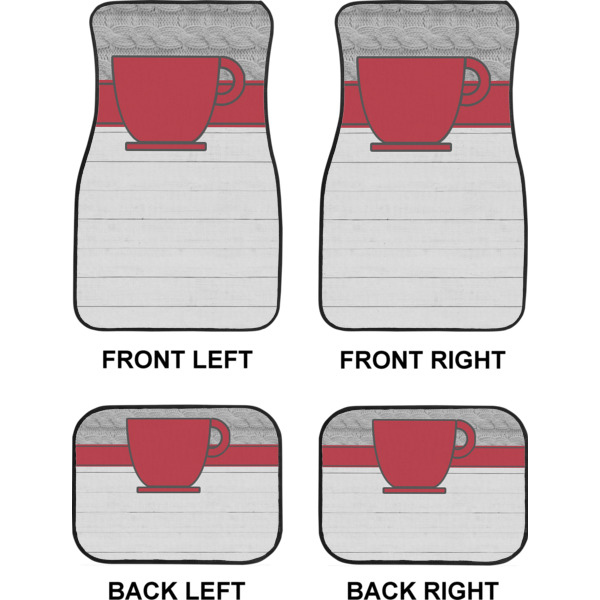 FRONT LEFT

FRONT RIGHT

BACK LEFT

BACK RIGHT