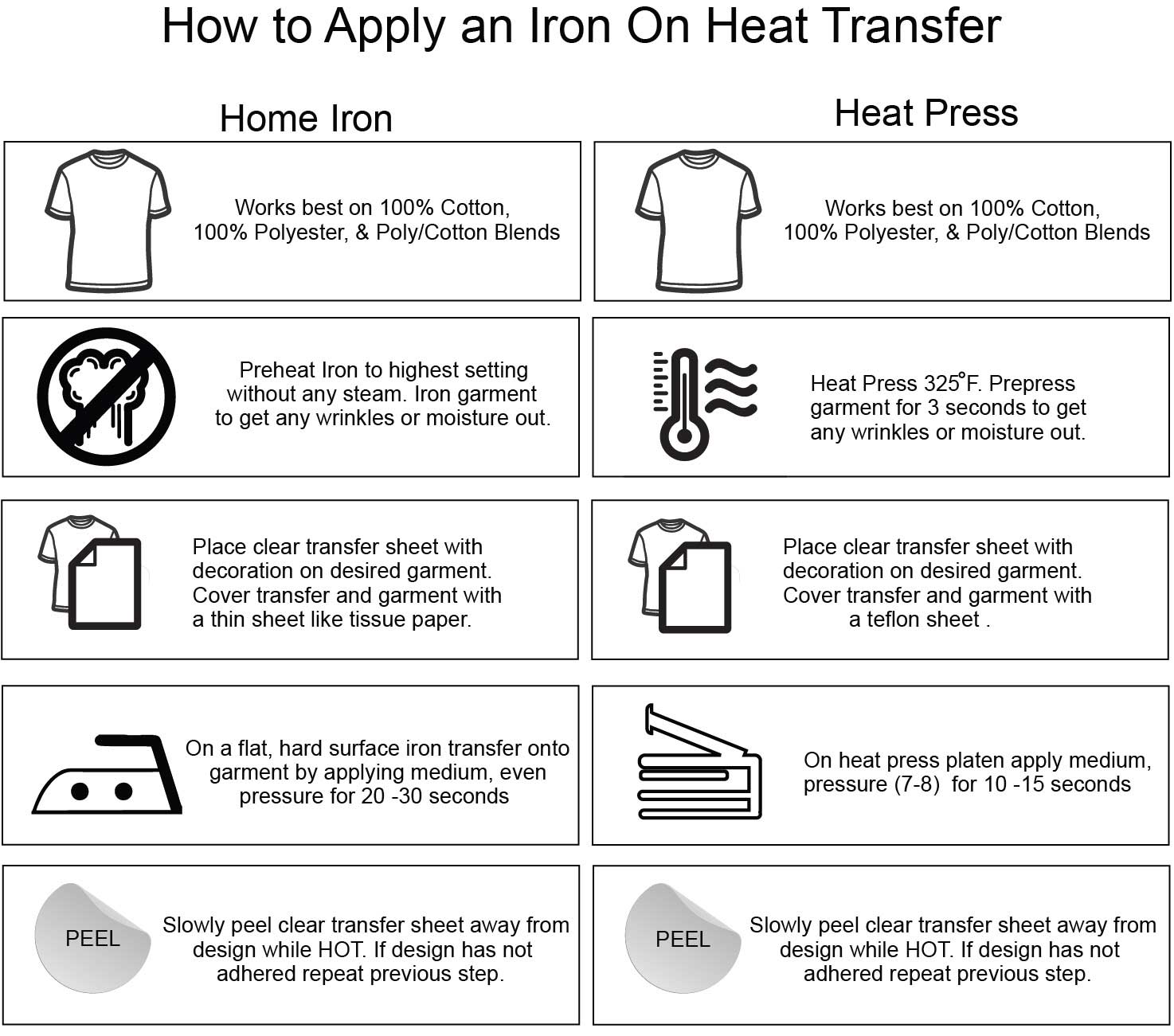 How to Apply an Iron On Heat Transfer

Home Iron

Works best on 100% Cotton, 100% Polyester, & Poly/Cotton Blends

Preheat Iron to highest setting without any steam. Iron garment to get any wrinkles or moisture out.

Place clear transfer sheet with decoration on desired garment. Cover transfer and garment with a thin sheet like tissue paper.

On a flat, hard surface iron transfer onto garment by applying medium, even pressure for 20 -30 seconds

PEEL

Slowly peel clear transfer sheet away from design while HOT. If design has not adhered repeat previous step.

Heat Press

Works best on 100% Cotton, 100% Polyester, & Poly/Cotton Blends

Heat Press 325°F. Prepress garment for 3 seconds to get any wrinkles or moisture out.

Place clear transfer sheet with decoration on desired garment. Cover transfer and garment with a teflon sheet .

On heat press platen apply medium, pressure (7-8) for 10 -15 seconds

PEEL

Slowly peel clear transfer sheet away from design while HOT. If design has not adhered repeat previous step.