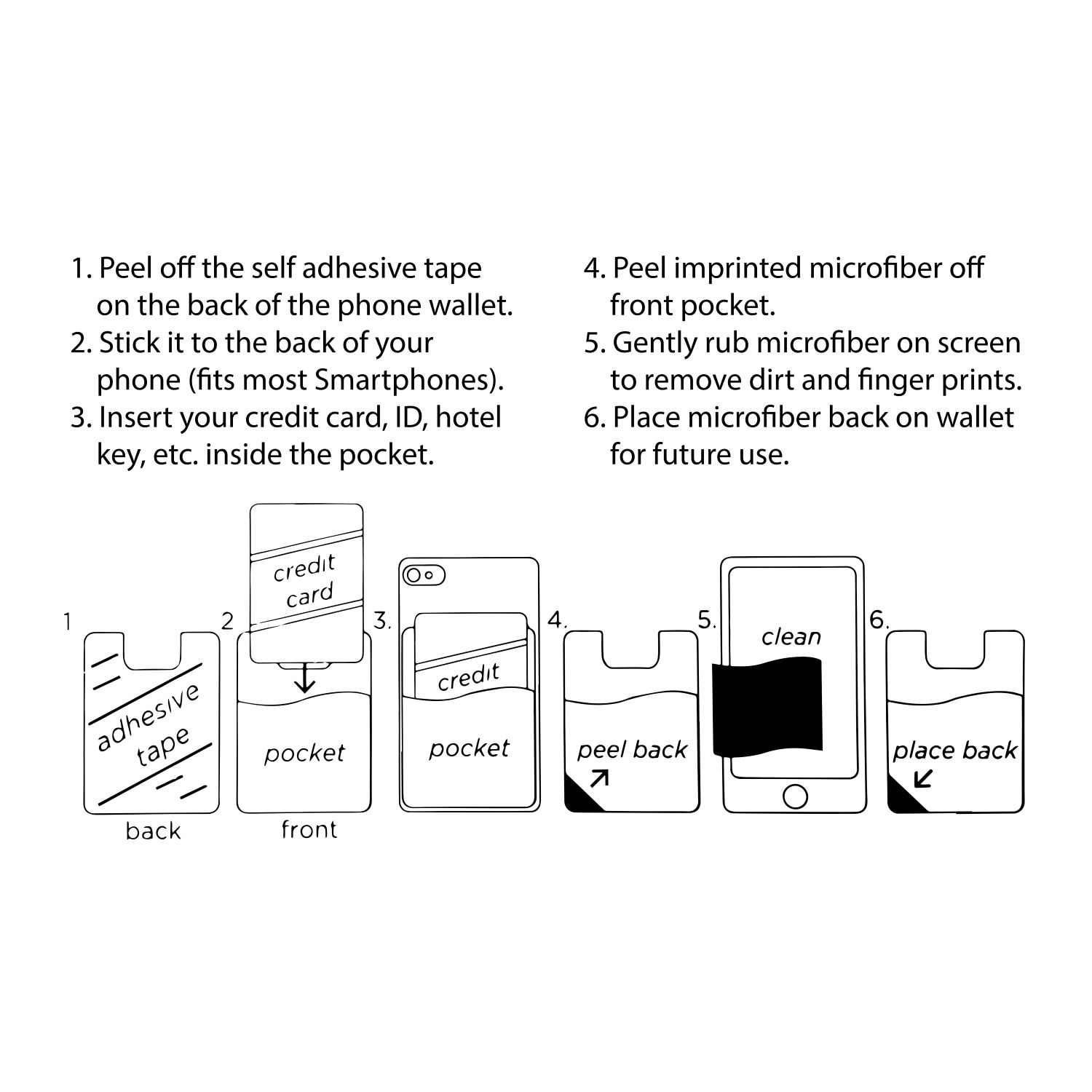 1. Peel off the self adhesive tape on the back of the phone wallet.
2. Stick it to the back of your phone (fits most Smartphones).
3. Insert your credit card, ID, hotel key, etc. inside the pocket.

4. Peel imprinted microfiber off front pocket.
5. Gently rub microfiber on screen to remove dirt and finger prints.
6. Place microfiber back on wallet for future use.

1

adhesive tape

back

2

credit card

pocket

front

3.

credit

pocket

4.

peel back

5.

clean

6.

place back