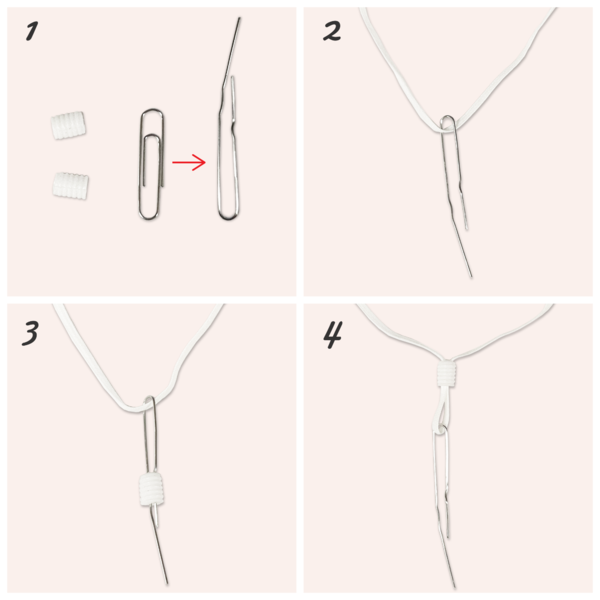 1

2

3

4