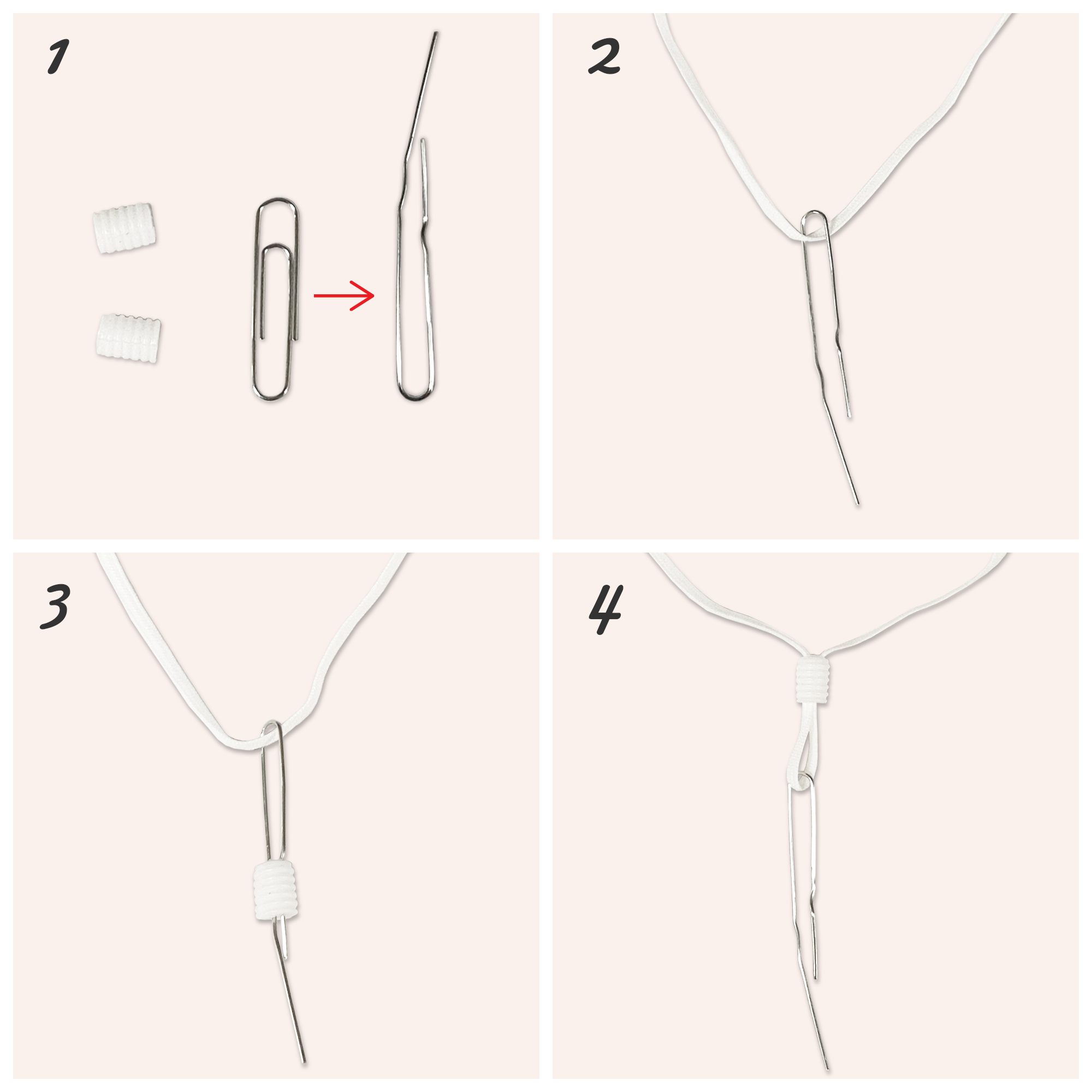 1

2

3

4