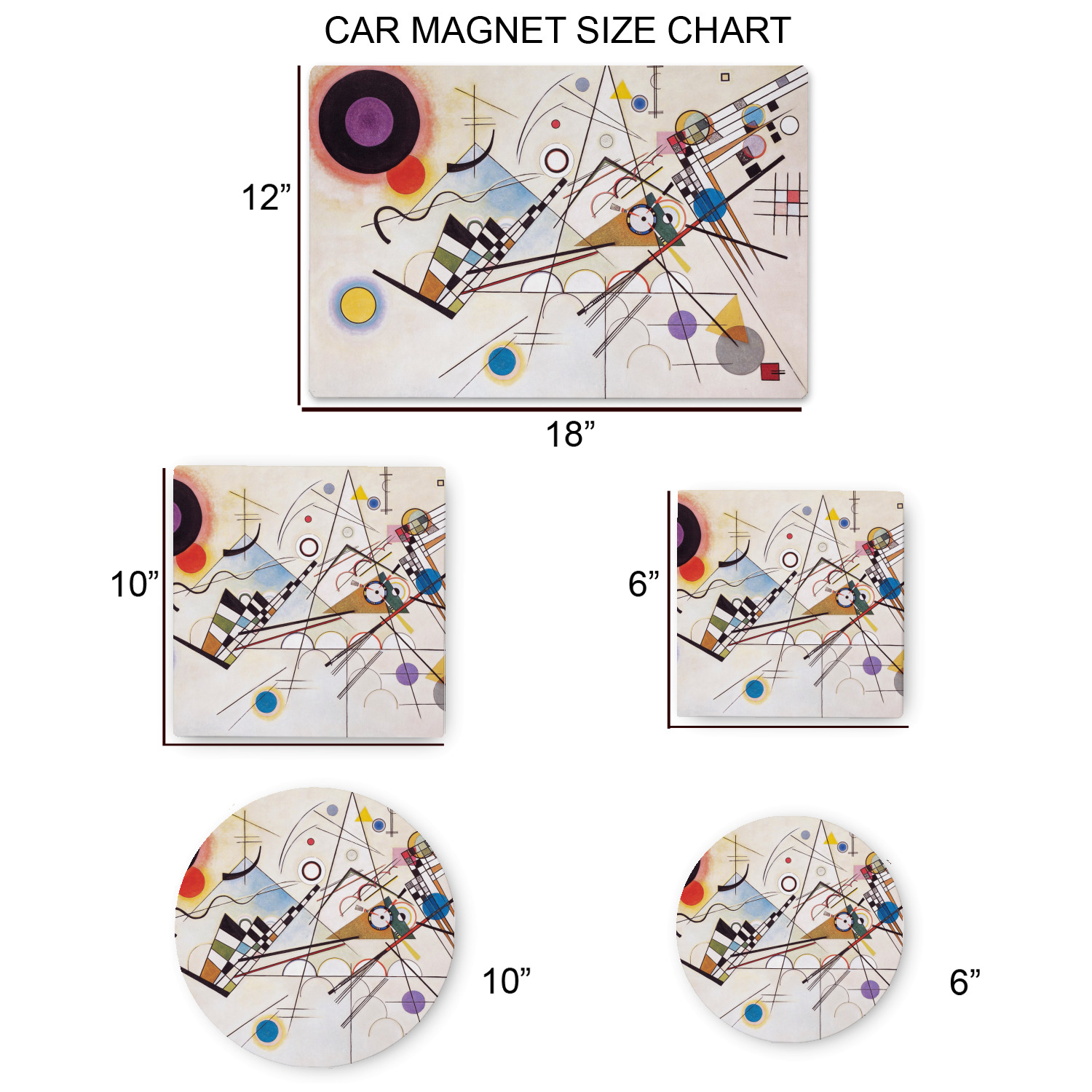 CAR MAGNET SIZE CHART

12”

18”

10”

6”

10”

6”