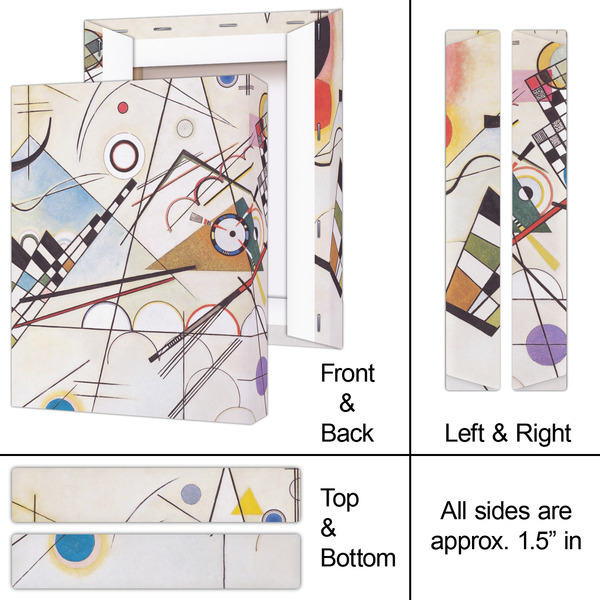 Front
&
Back

Left & Right

Top
&
Bottom

All sides are
approx. 1.5” in