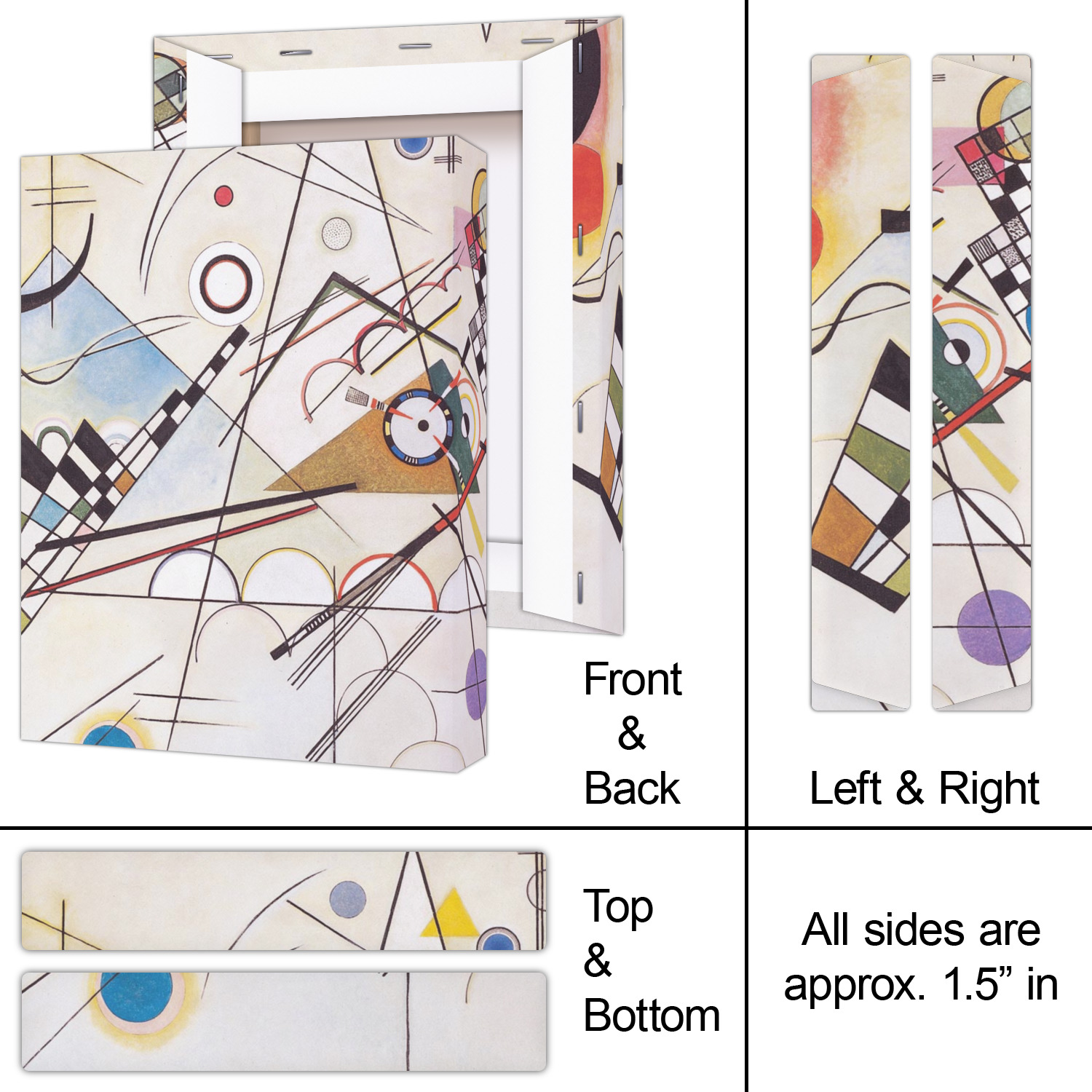 Front & Back

Left & Right

Top & Bottom

All sides are approx. 1.5” in