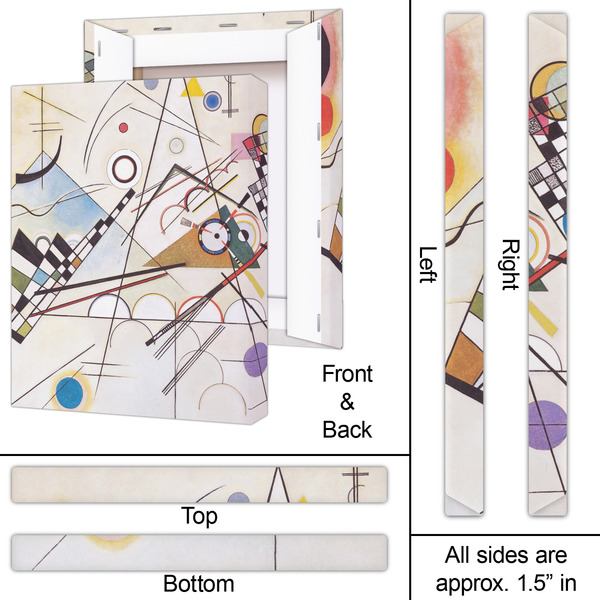 Front & Back

Left

Right

Top

Bottom

All sides are approx. 1.5” in