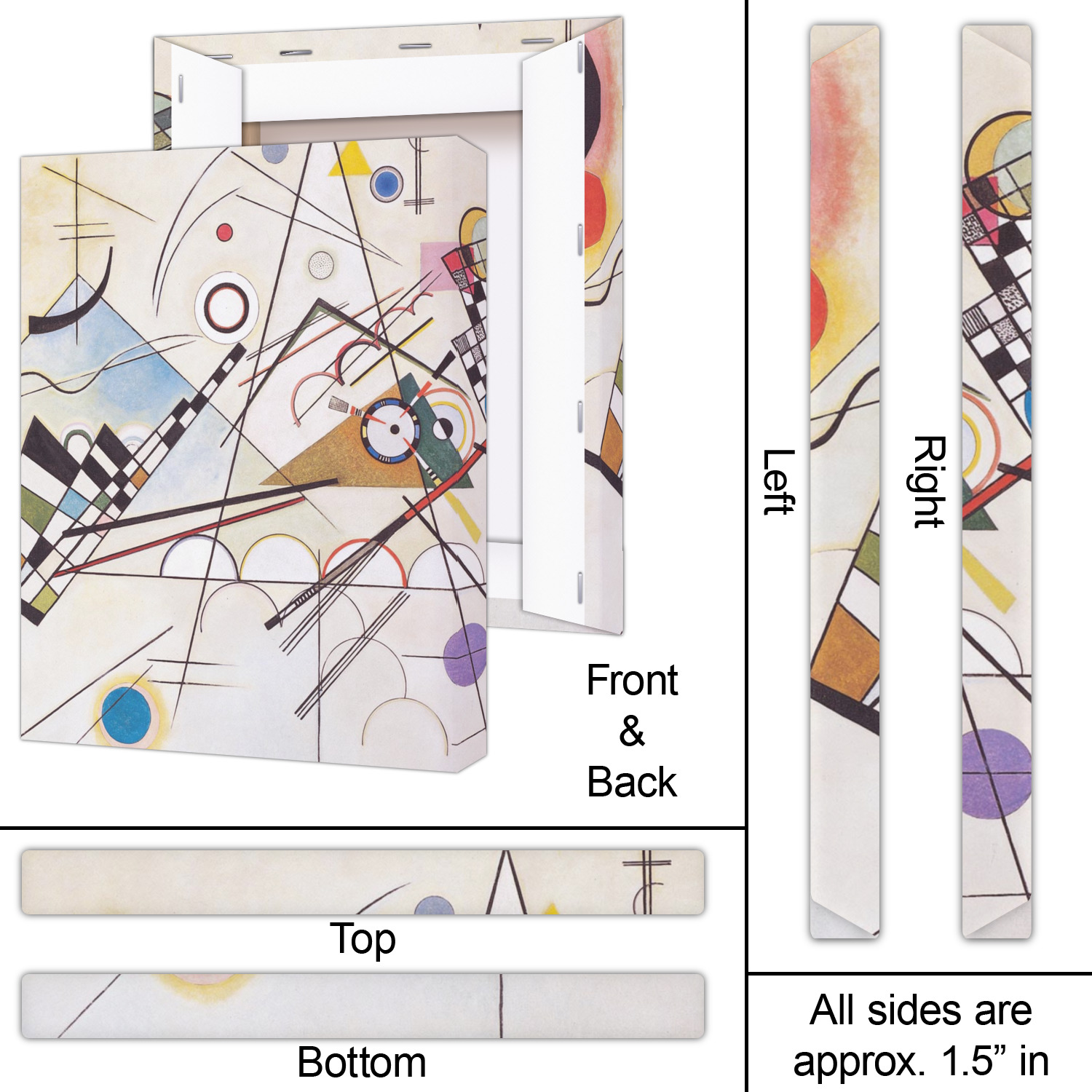 Front
&
Back

Left

Right

Top

Bottom

All sides are approx. 1.5” in