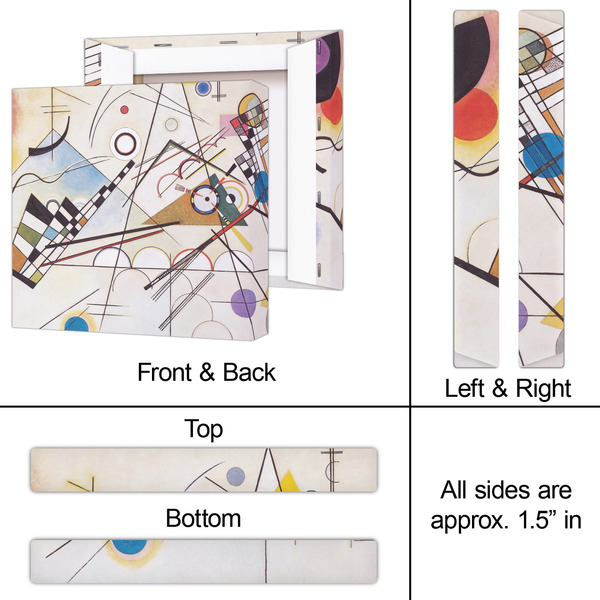 Front & Back

Left & Right

Top

Bottom

All sides are approx. 1.5” in