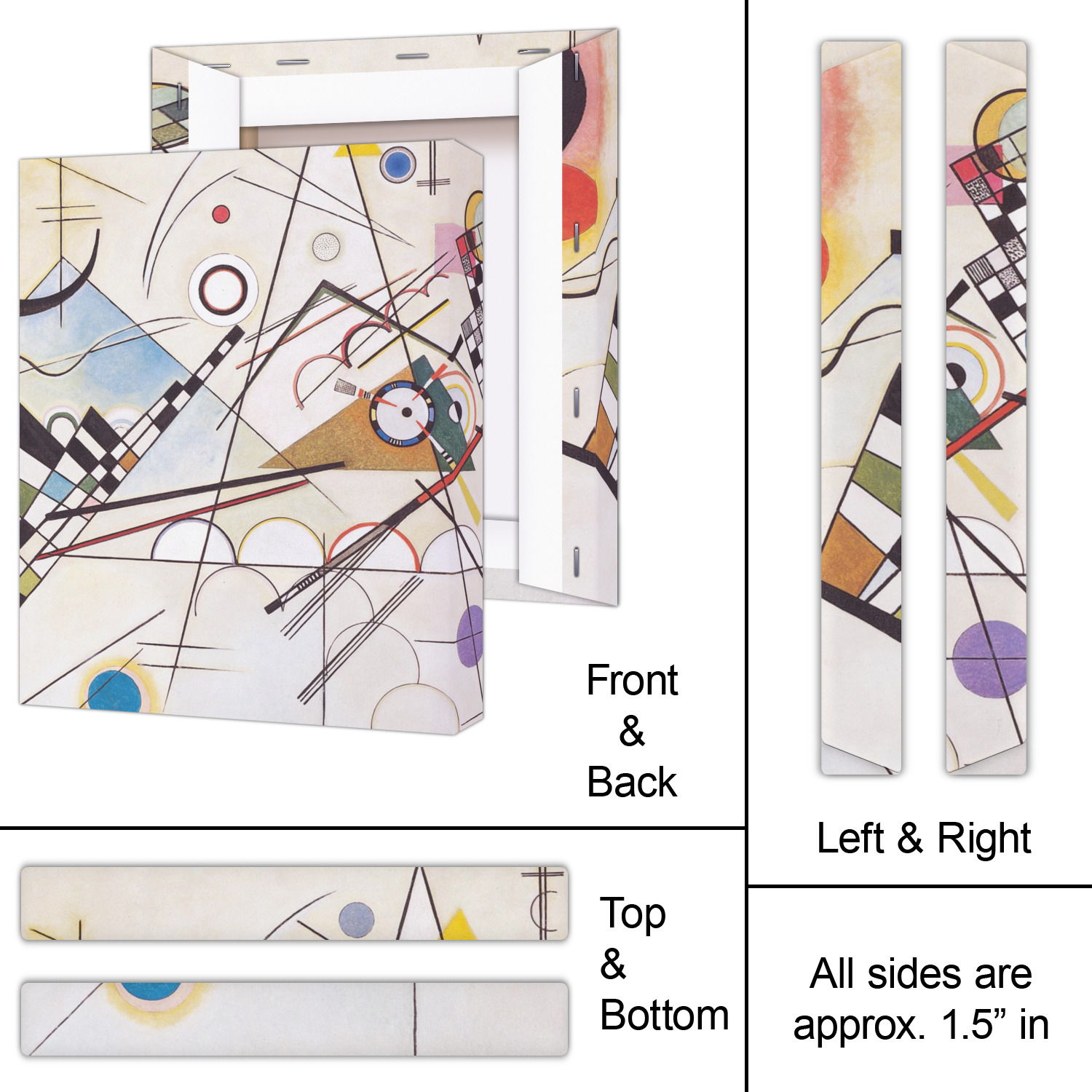 Front
&
Back

Left & Right

Top
&
Bottom

All sides are approx. 1.5” in