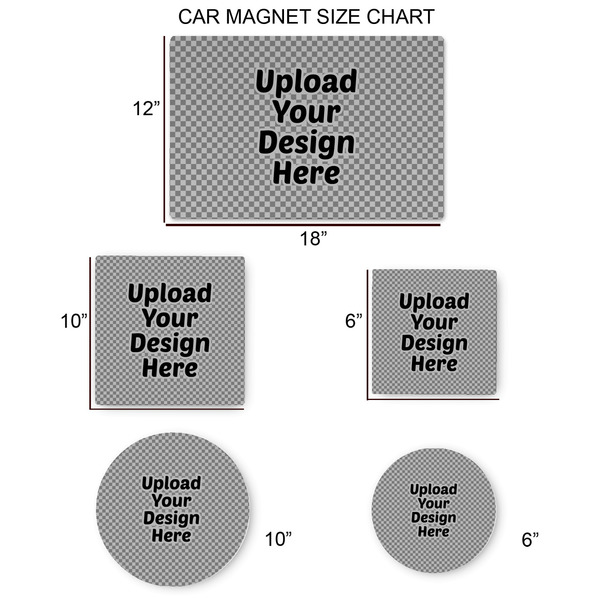 CAR MAGNET SIZE CHART

12”

Upload Your Design Here

18”

10”

Upload Your Design Here

6”

Upload Your Design Here

Upload Your Design Here

10”

Upload Your Design Here

6”