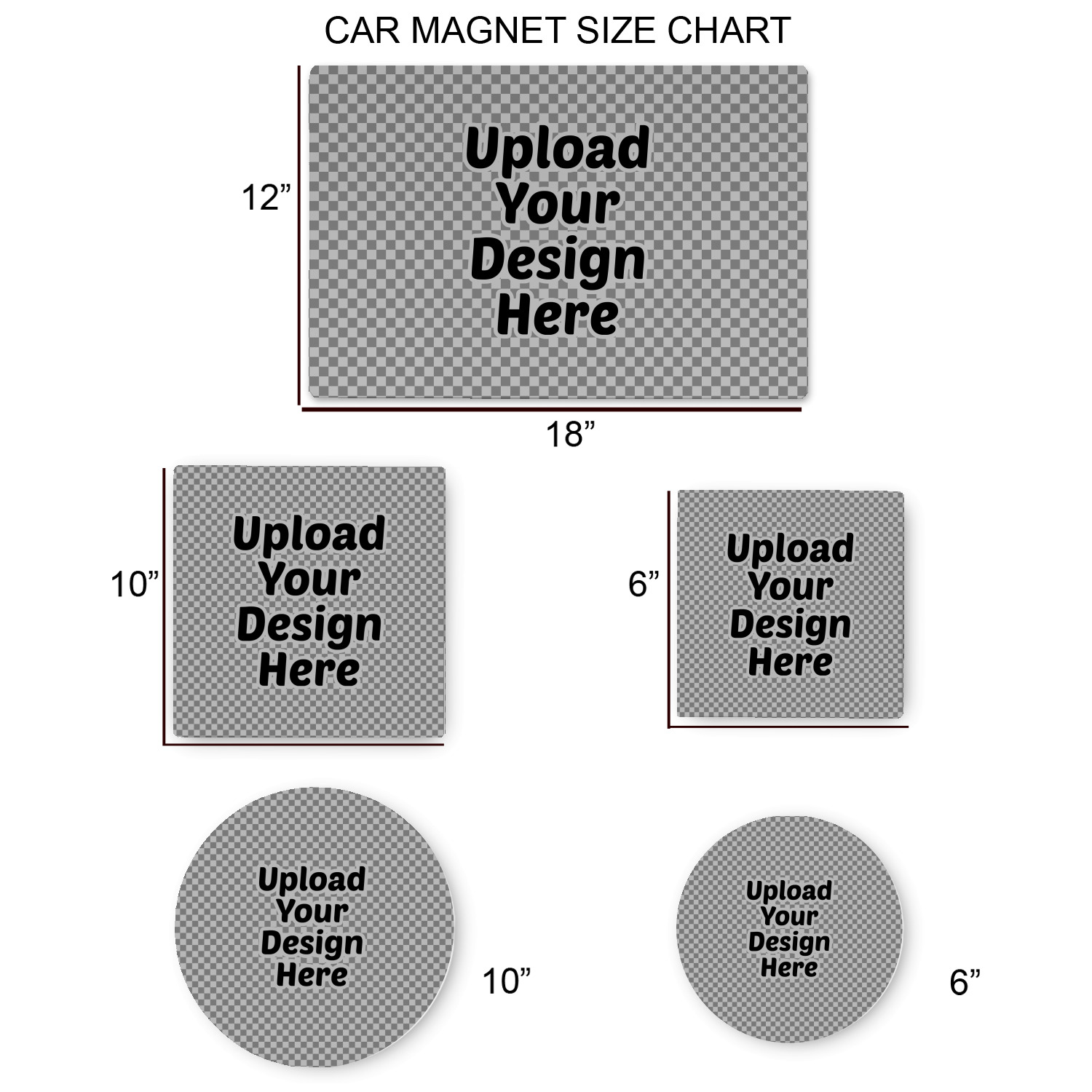 CAR MAGNET SIZE CHART

12”

Upload Your Design Here

18”

10”

Upload Your Design Here

6”

Upload Your Design Here

Upload Your Design Here

10”

Upload Your Design Here

6”