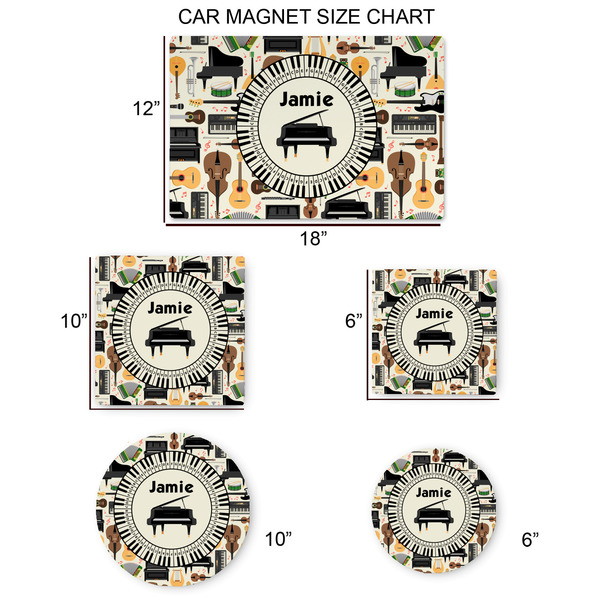 CAR MAGNET SIZE CHART

12”

Jamie

18”

10”

Jamie

6”

Jamie

Jamie

10”

Jamie

6”