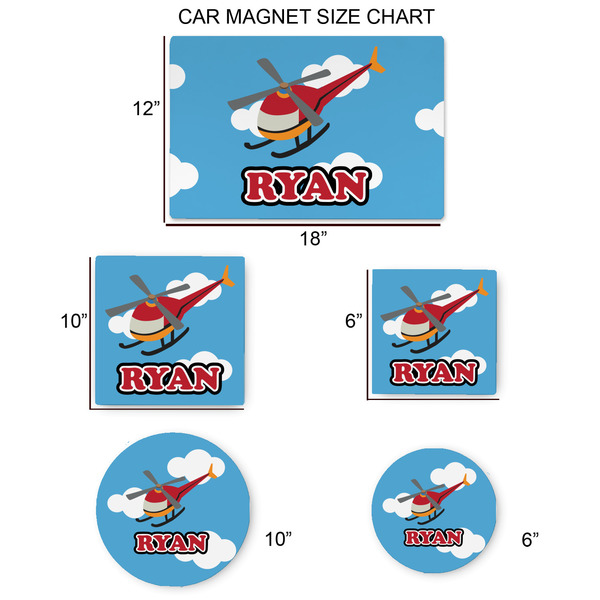 CAR MAGNET SIZE CHART

12”

RYAN

18”

10”

RYAN

6”

RYAN

RYAN

10”

RYAN

6”