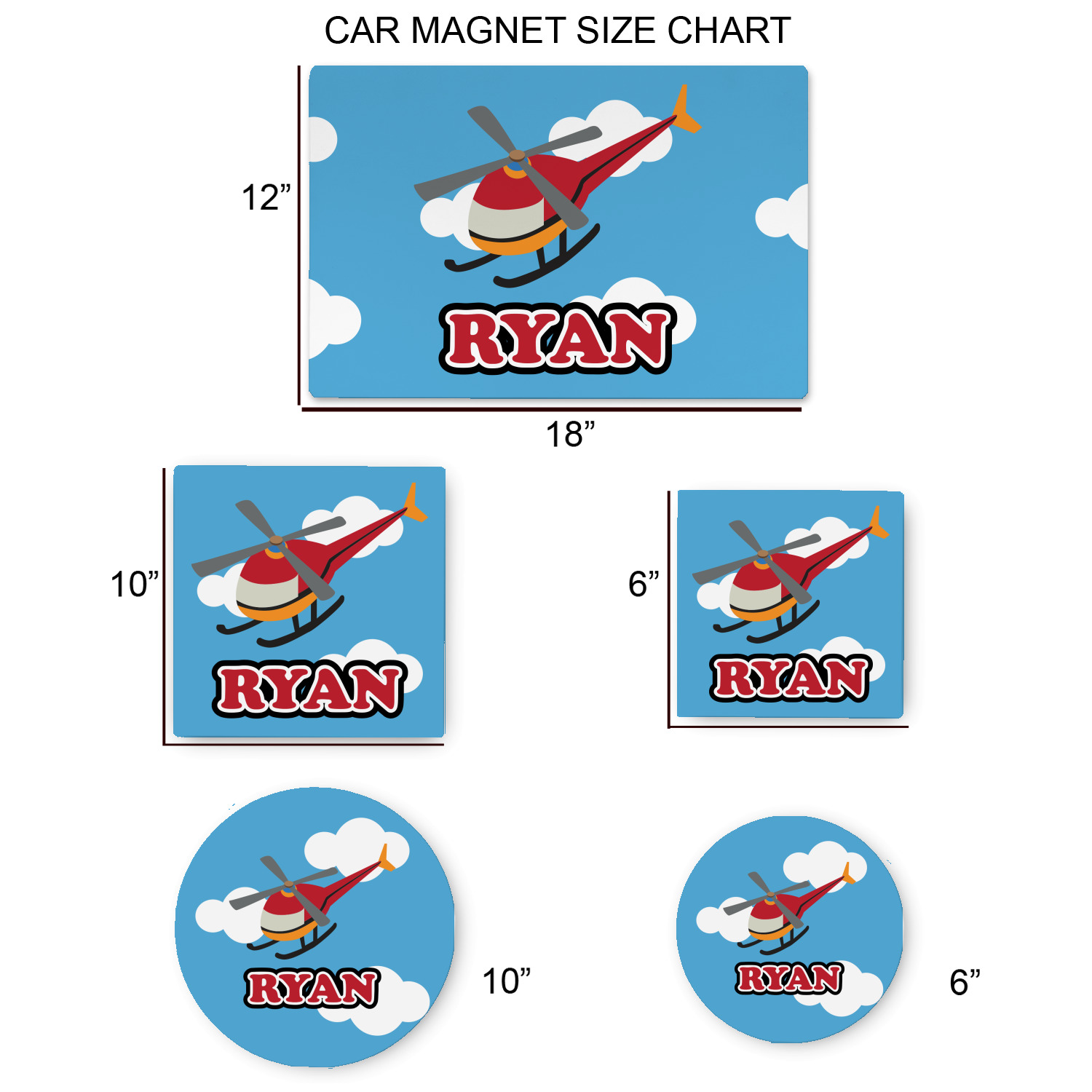 CAR MAGNET SIZE CHART

12”

RYAN

18”

10”

RYAN

6”

RYAN

RYAN

10”

RYAN

6”