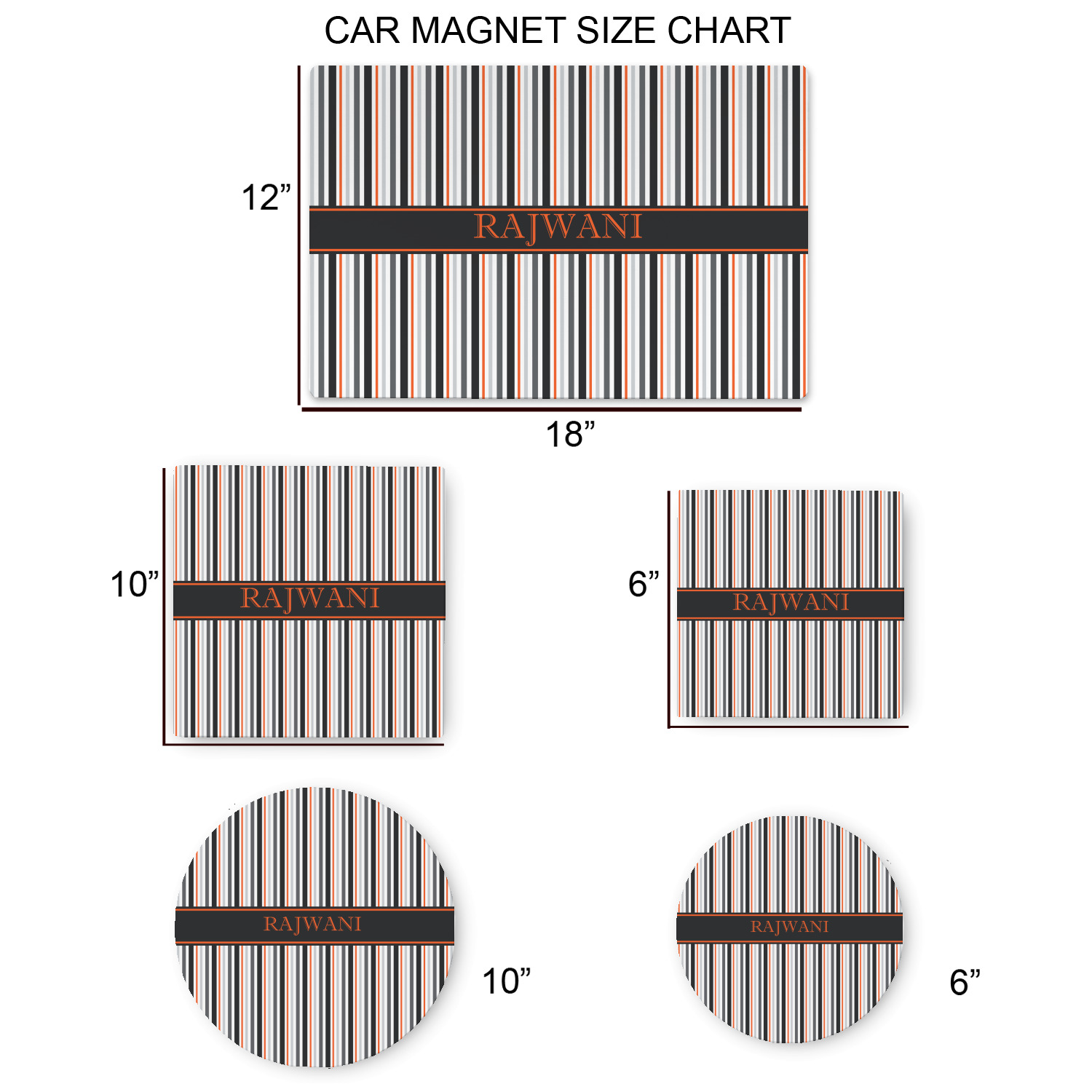 CAR MAGNET SIZE CHART

12”

RAJWANI

18”

10”

RAJWANI

6”

RAJWANI

RAJWANI

10”

RAJWANI

6”