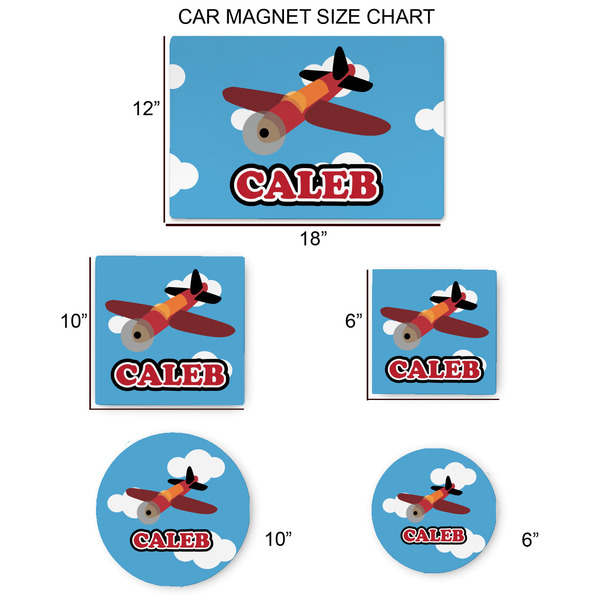 CAR MAGNET SIZE CHART

12”

CALEB

18”

10”

CALEB

6”

CALEB

CALEB

10”

CALEB

6”