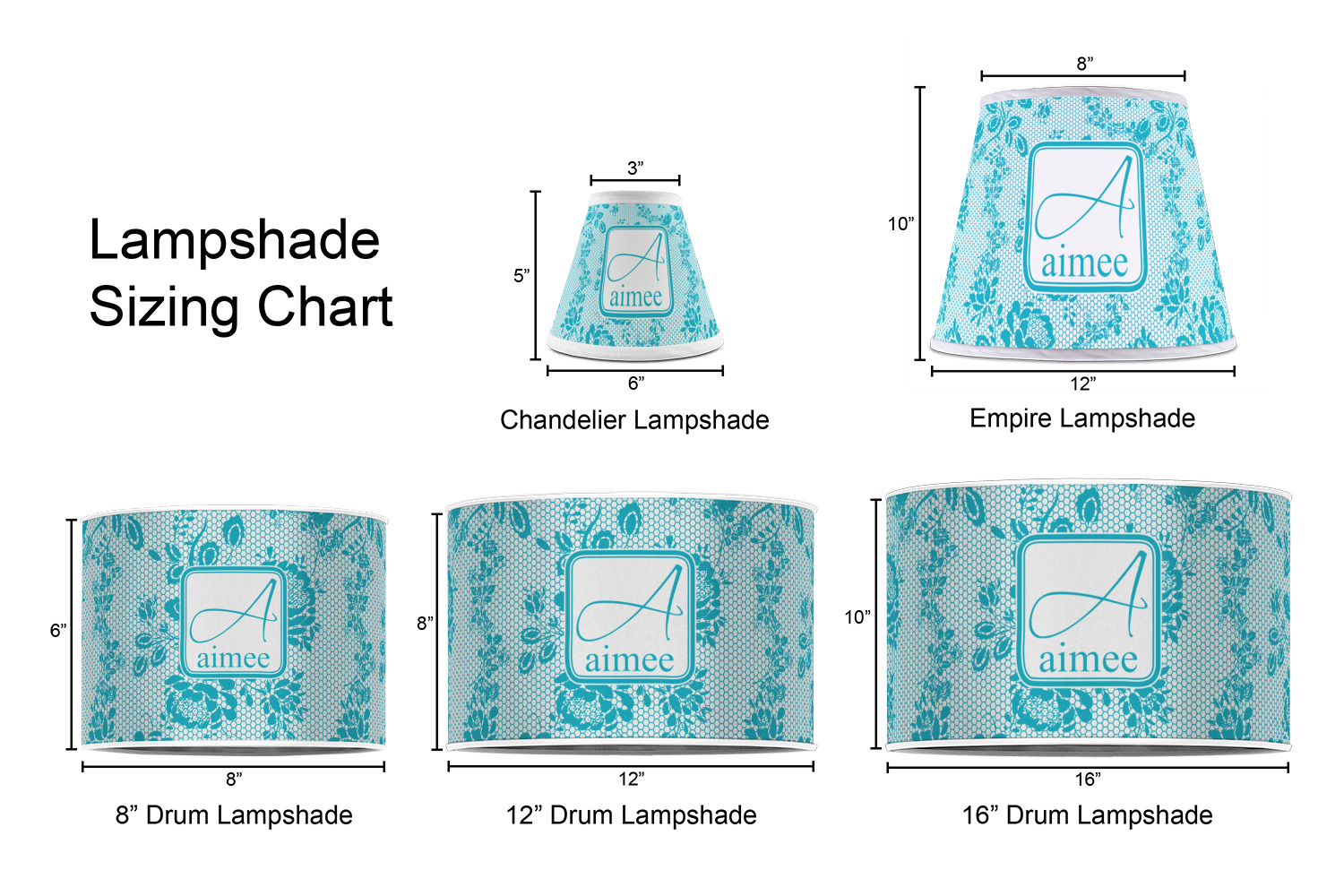 Lampshade Sizing Chart

3”
5”
A
aimee
6”
Chandelier Lampshade

8”
10”
A
aimee
12”
Empire Lampshade

6”
A
aimee
8”
8” Drum Lampshade

8”
A
aimee
12”
12” Drum Lampshade

10”
A
aimee
16”
16” Drum Lampshade