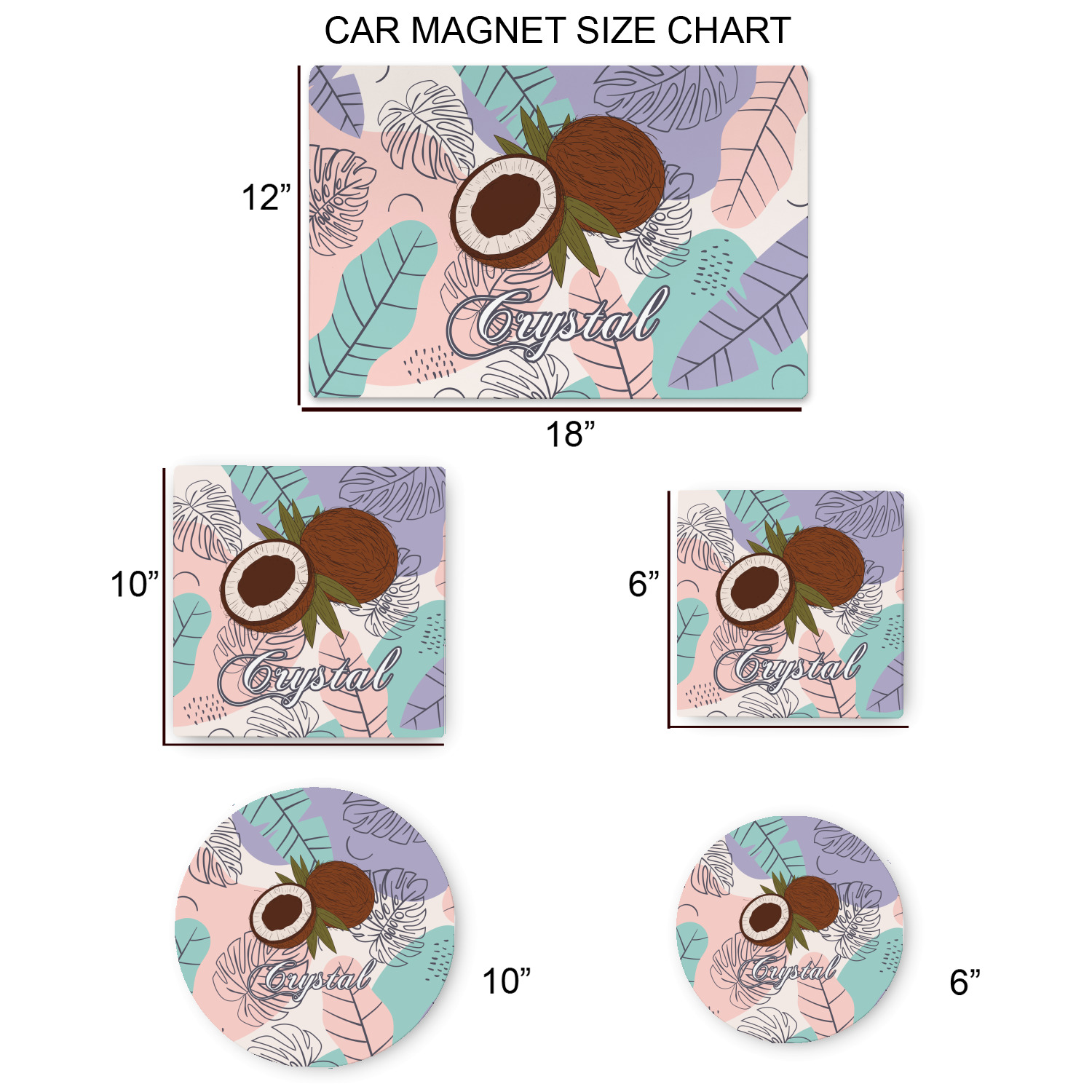 CAR MAGNET SIZE CHART

12”

Crystal

18”

10”

Crystal

6”

Crystal

Crystal

10”

Crystal

6”