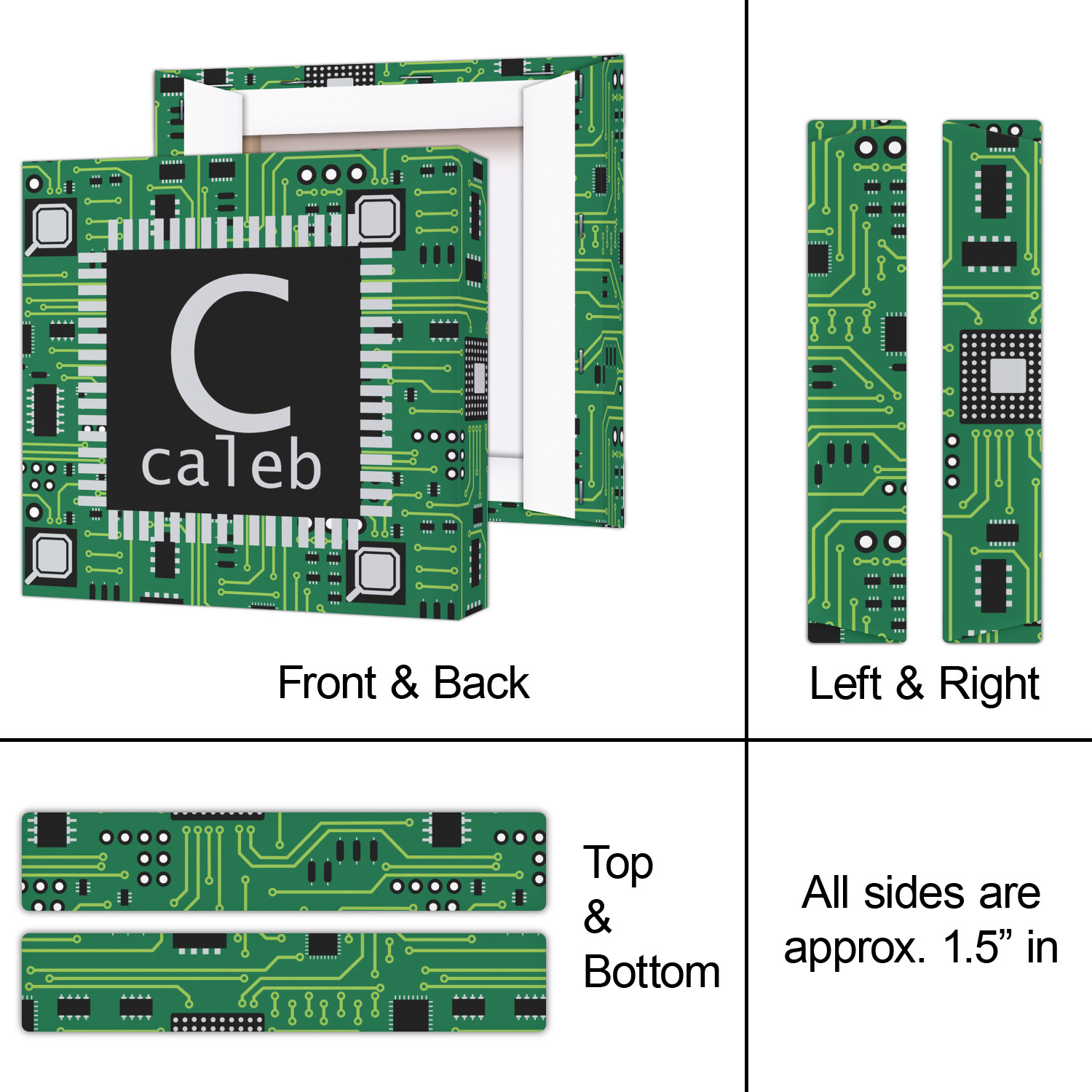 C
caleb

Front & Back

Left & Right

Top
&
Bottom

All sides are approx. 1.5” in