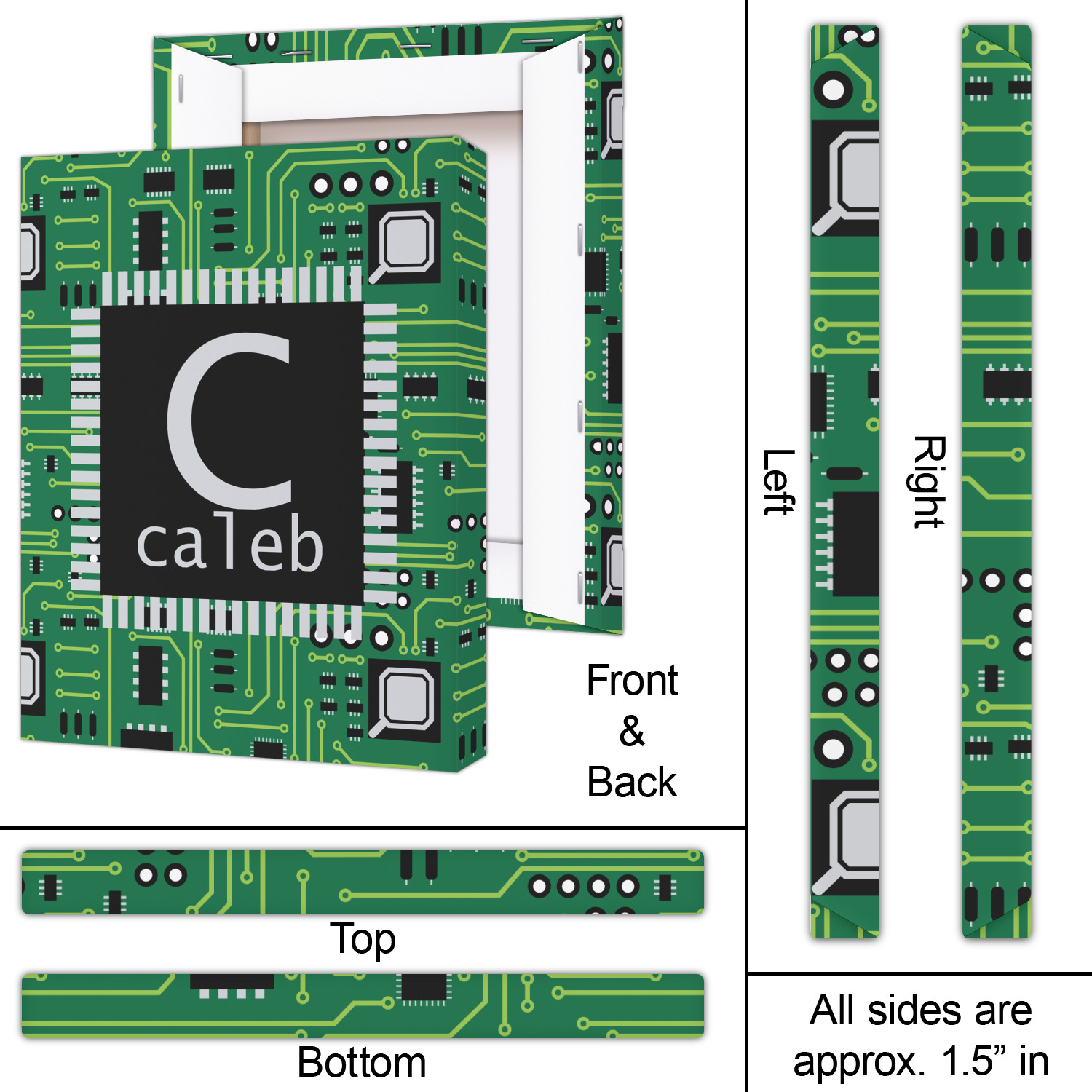 C
caleb

Front
&
Back

Left

Right

Top

Bottom

All sides are approx. 1.5” in