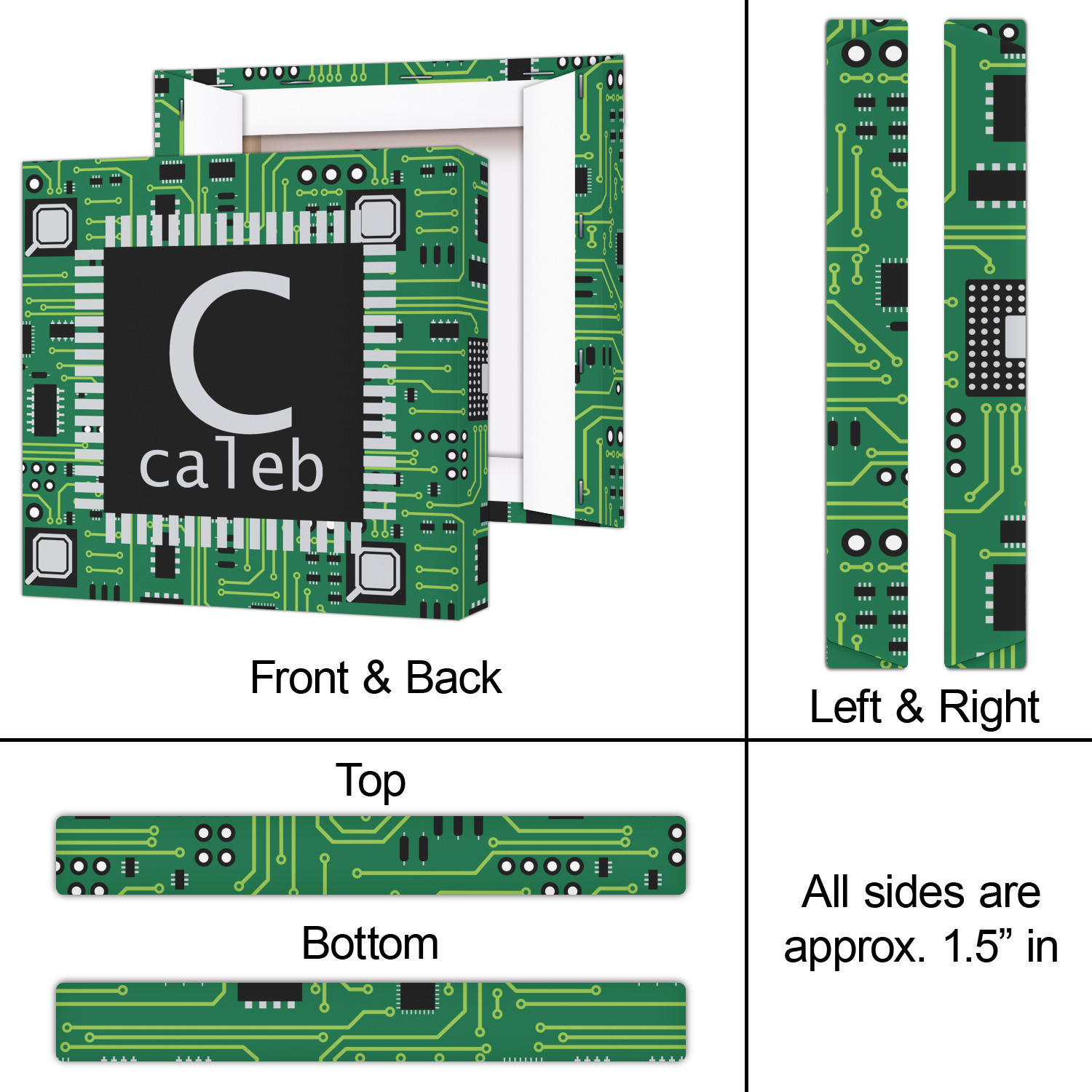 C
caleb

Front & Back

Left & Right

Top

Bottom

All sides are approx. 1.5” in