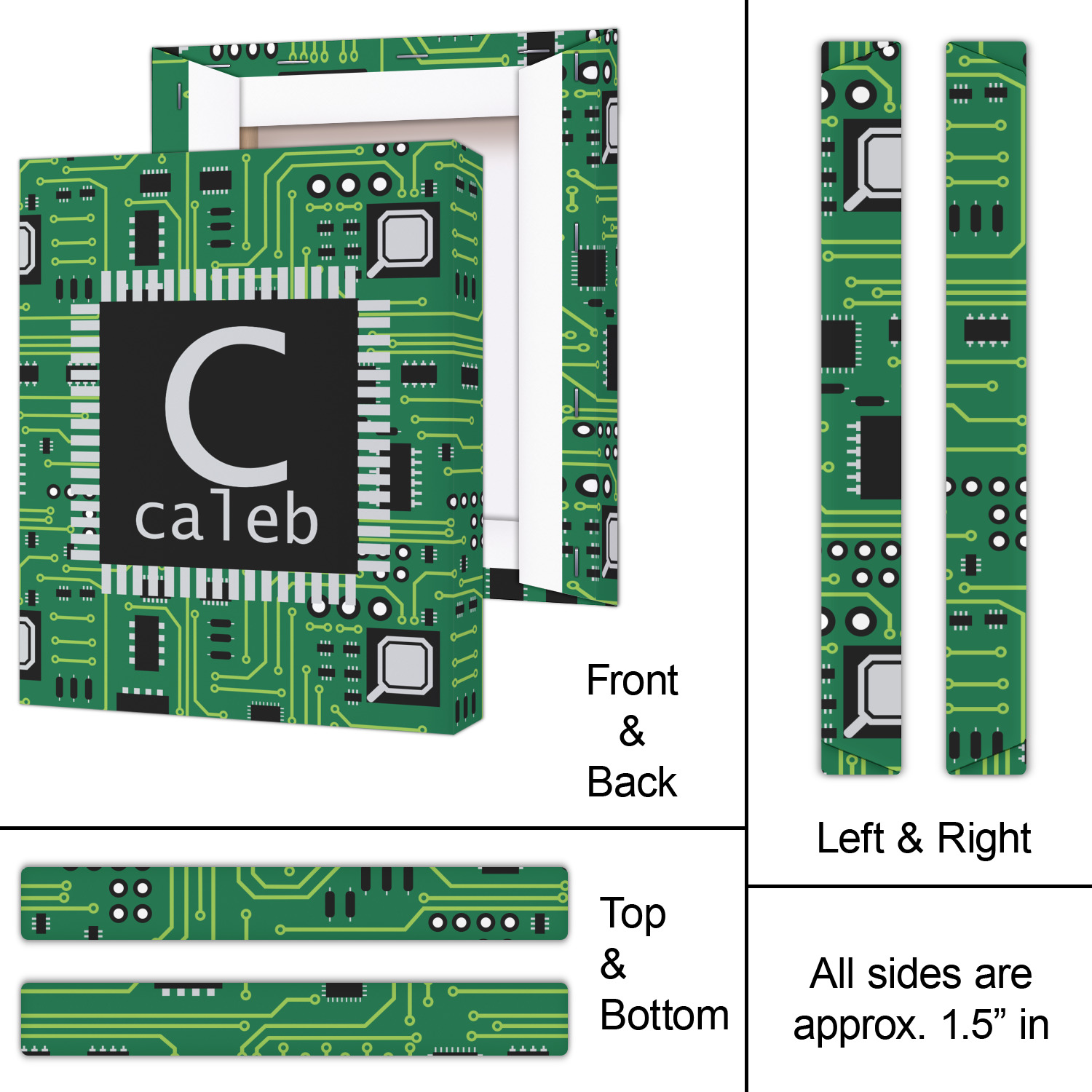 C
caleb

Front
&
Back

Left & Right

Top
&
Bottom

All sides are approx. 1.5” in