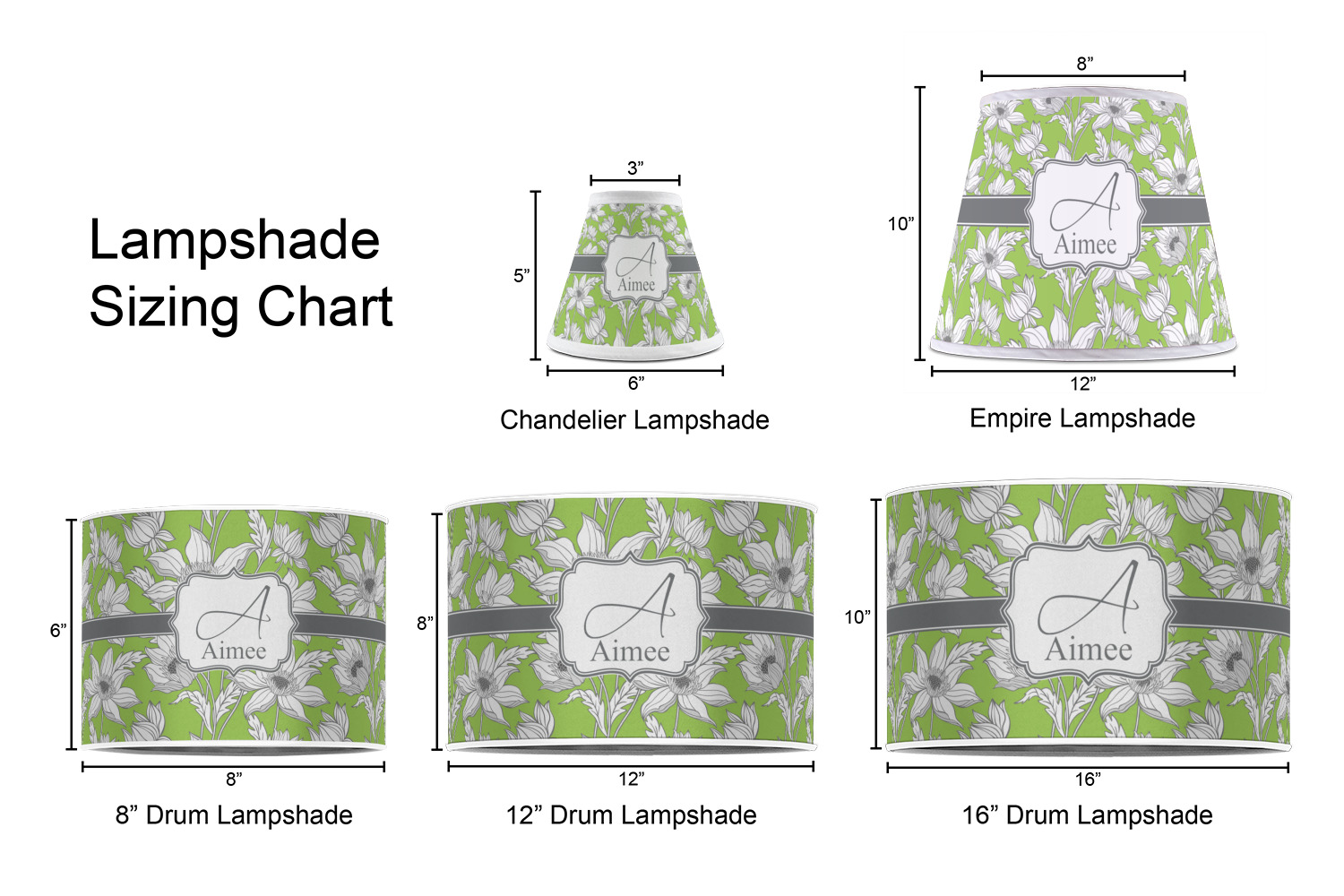 Lampshade Sizing Chart

3”

5”

A
Aimee

6”

Chandelier Lampshade

8”

10”

A
Aimee

12”

Empire Lampshade

6”

A
Aimee

8”

8” Drum Lampshade

8”

A
Aimee

12”

12” Drum Lampshade

10”

A
Aimee

16”

16” Drum Lampshade