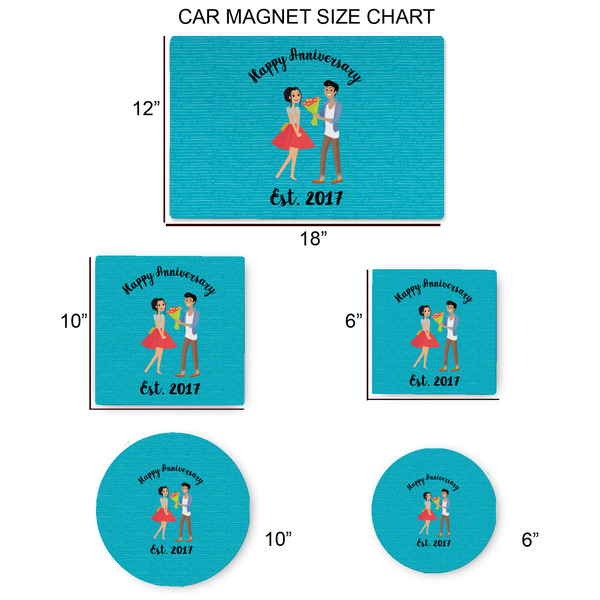 CAR MAGNET SIZE CHART

12”

Happy Anniversary

Est. 2017

18”

10”

Happy Anniversary

Est. 2017

6”

Happy Anniversary

Est. 2017

Happy Anniversary

Est. 2017

10”

Happy Anniversary

Est. 2017

6”