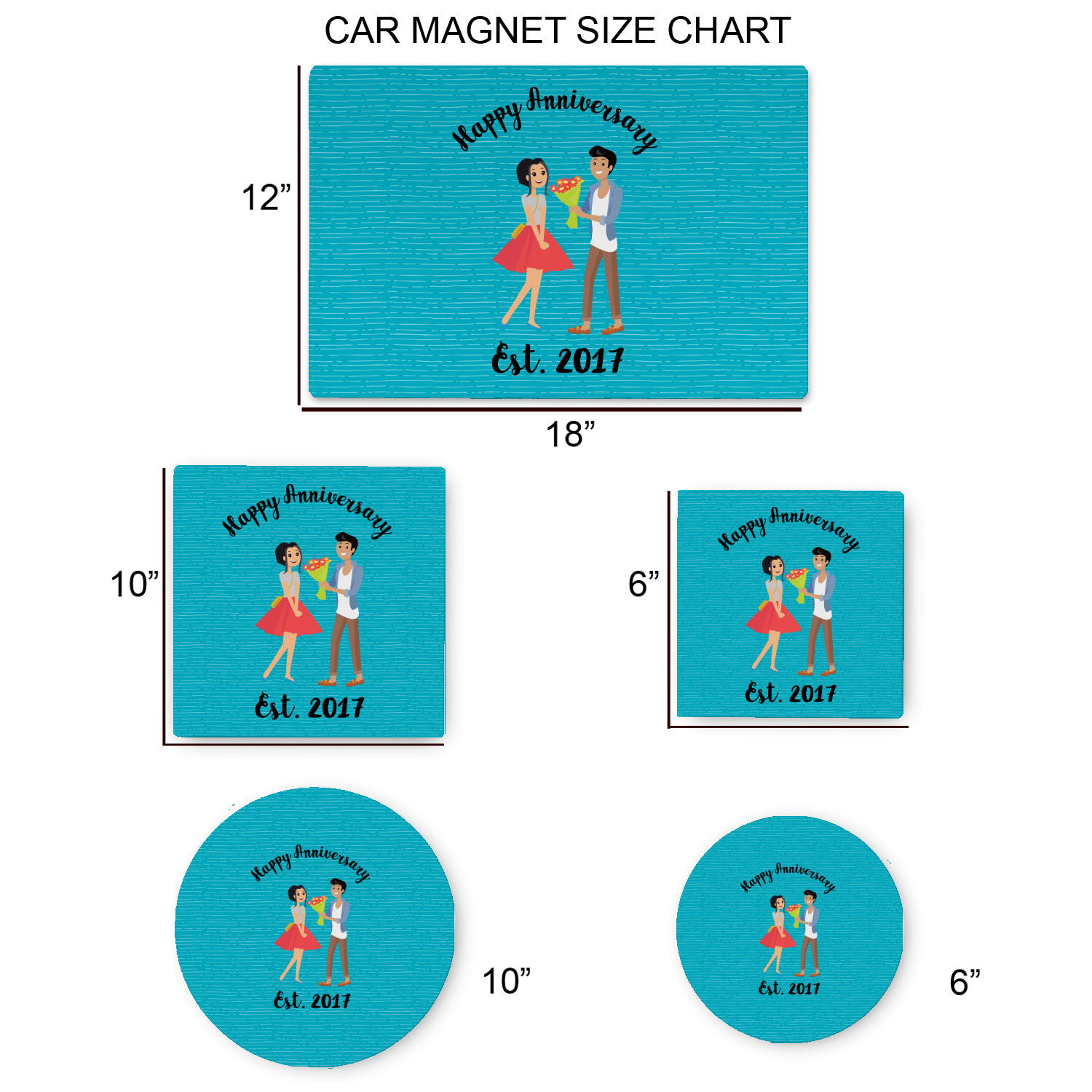 CAR MAGNET SIZE CHART

12”

Happy Anniversary

Est. 2017

18”

10”

Happy Anniversary

Est. 2017

6”

Happy Anniversary

Est. 2017

Happy Anniversary

Est. 2017

10”

Happy Anniversary

Est. 2017

6”