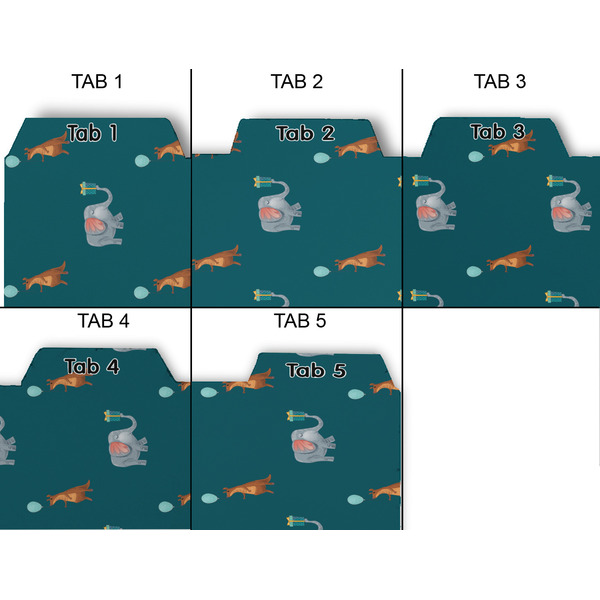 TAB 1

Tab 1

TAB 2

Tab 2

TAB 3

Tab 3

TAB 4

Tab 4

TAB 5

Tab 5