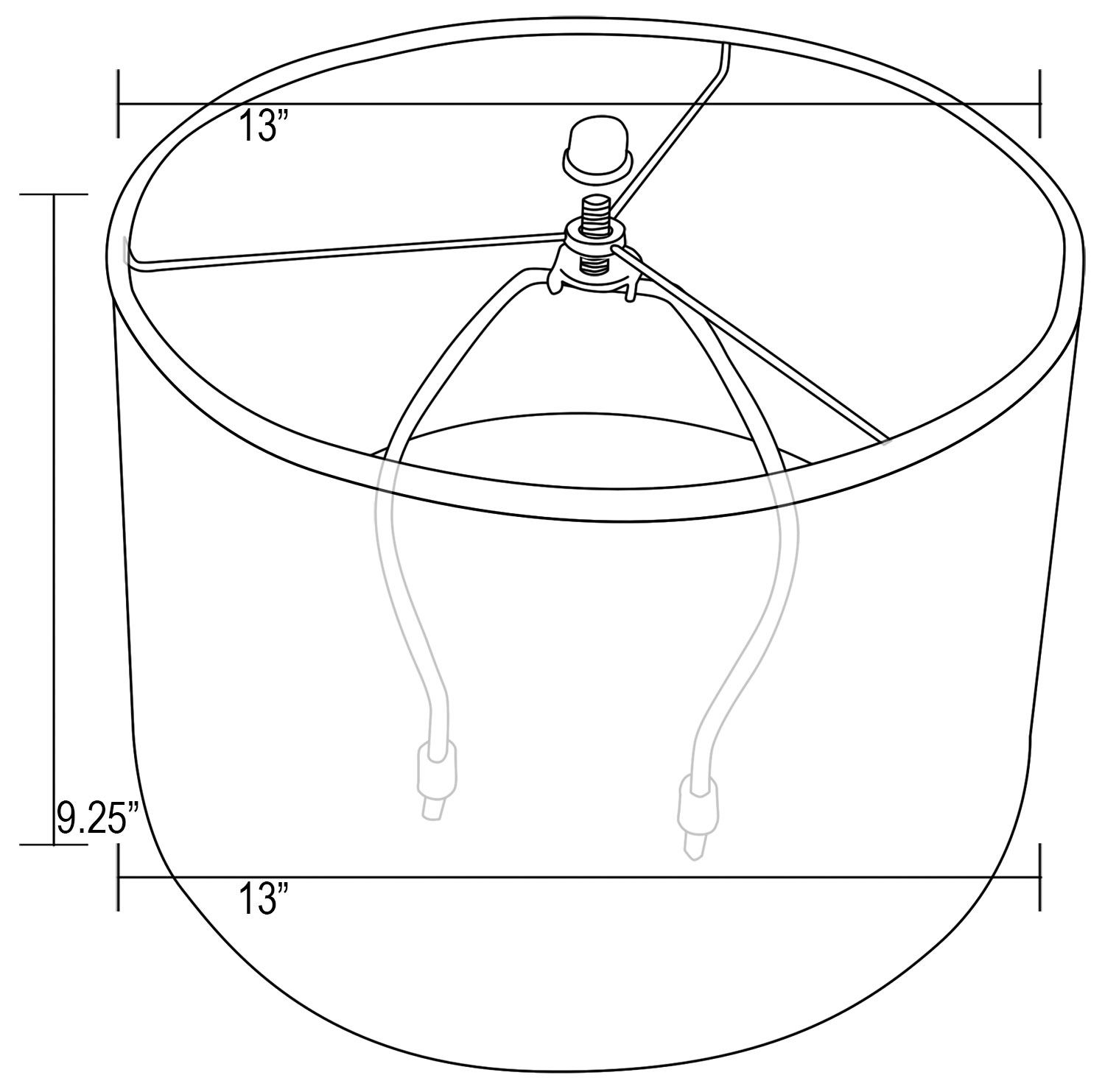 13”

9.25”

13”